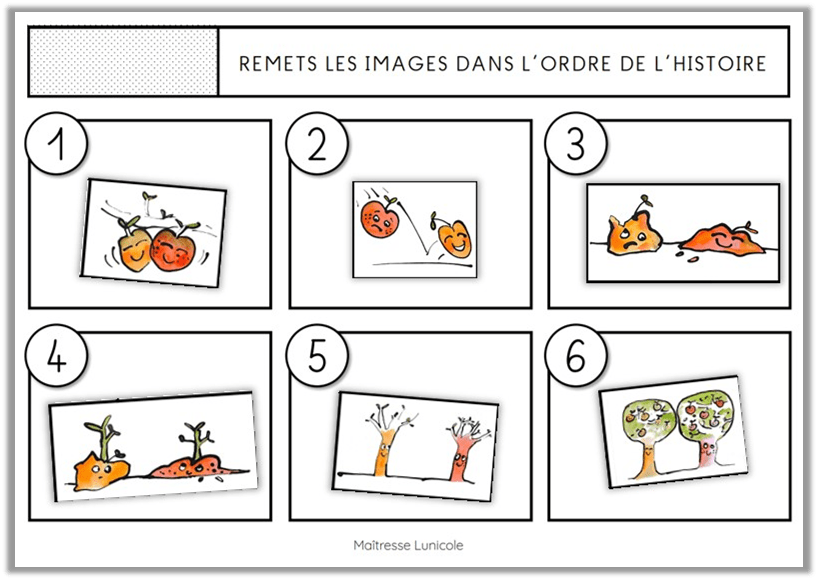 REMETS LES IMAGES DANS L'ORDRE DE L'HISTOIRE

1

2

3

4

5

6

Maîtresse Lunicole