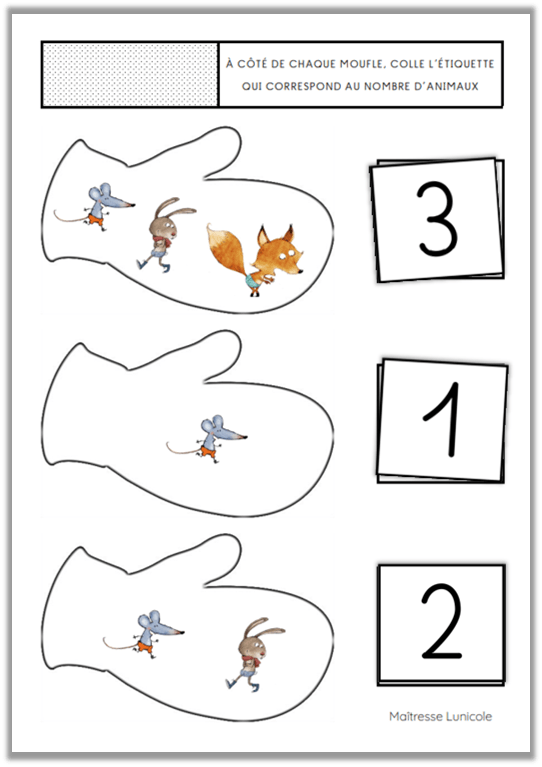 À CÔTÉ DE CHAQUE MOUFLE, COLLE L'ÉTIQUETTE QUI CORRESPOND AU NOMBRE D'ANIMAUX

3

1

2

Maîtresse Lunicole