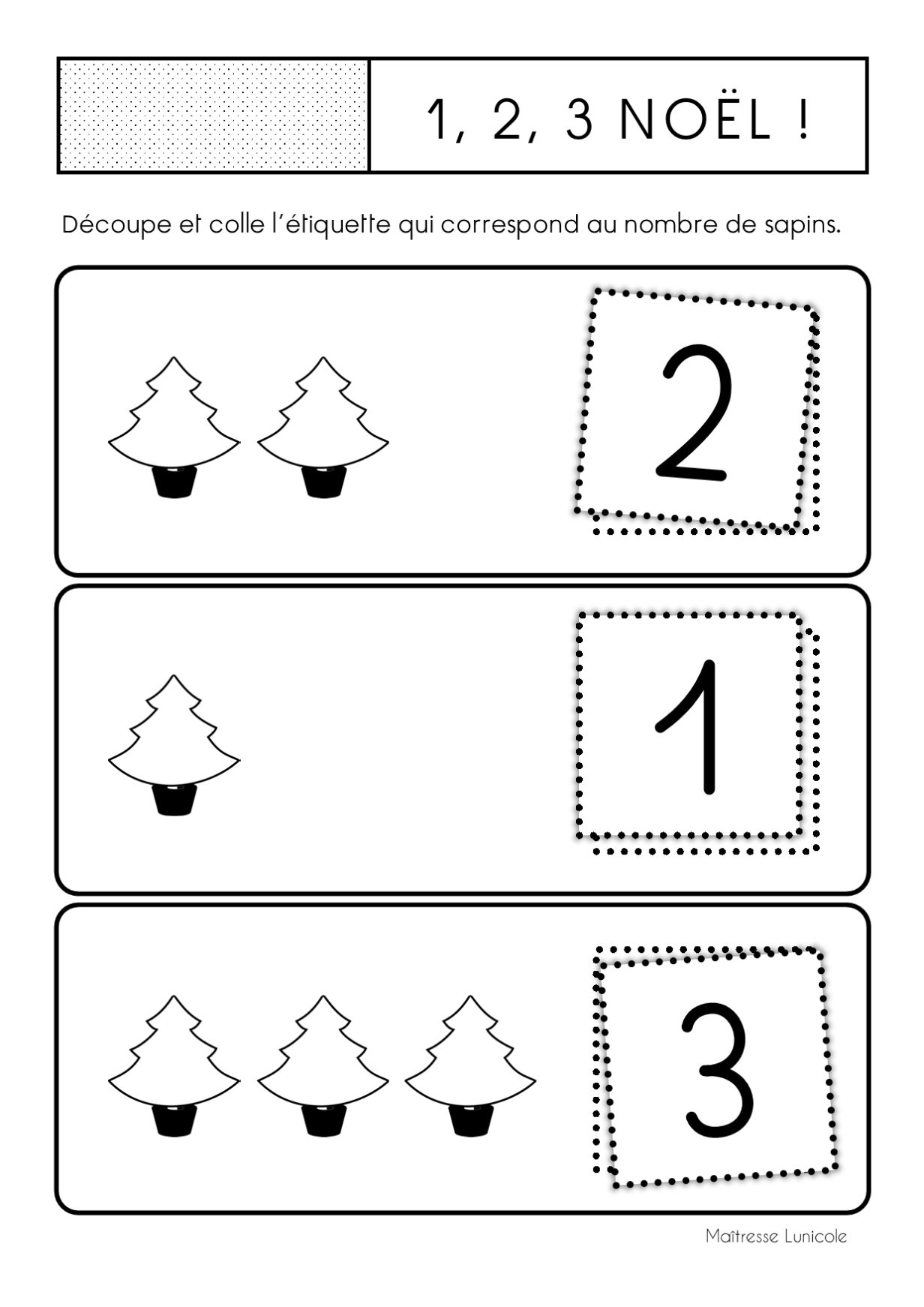 1, 2, 3 NOËL !

Découpe et colle l'étiquette qui correspond au nombre de sapins.

2

1

3

Maîtresse Lunicole